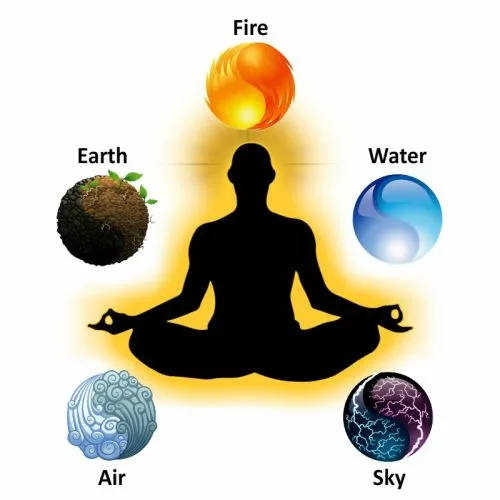 Fire

Earth

Water

Air

Sky